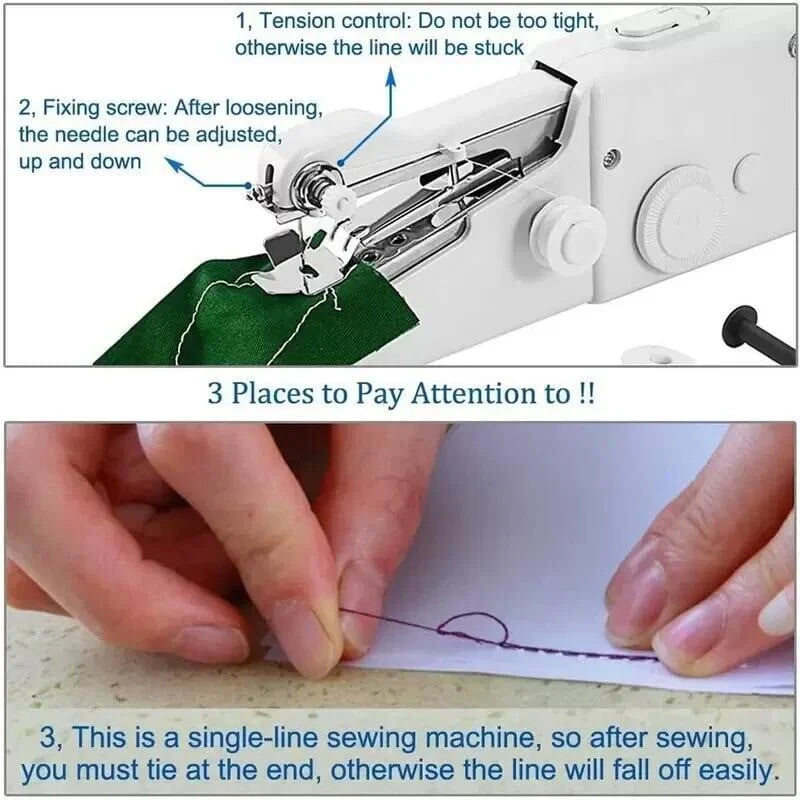 1, Tension control: Do not be too tight, otherwise the line will be stuck

2, Fixing screw: After loosening, the needle can be adjusted, up and down

3 Places to Pay Attention to !!

3, This is a single-line sewing machine, so after sewing, you must tie at the end, otherwise the line will fall off easily.