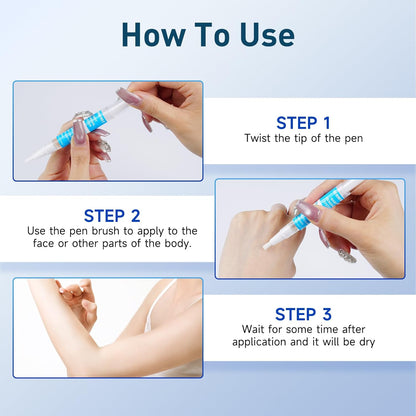 How To Use

STEP 1
Twist the tip of the pen

STEP 2
Use the pen brush to apply to the face or other parts of the body.

STEP 3
Wait for some time after application and it will be dry