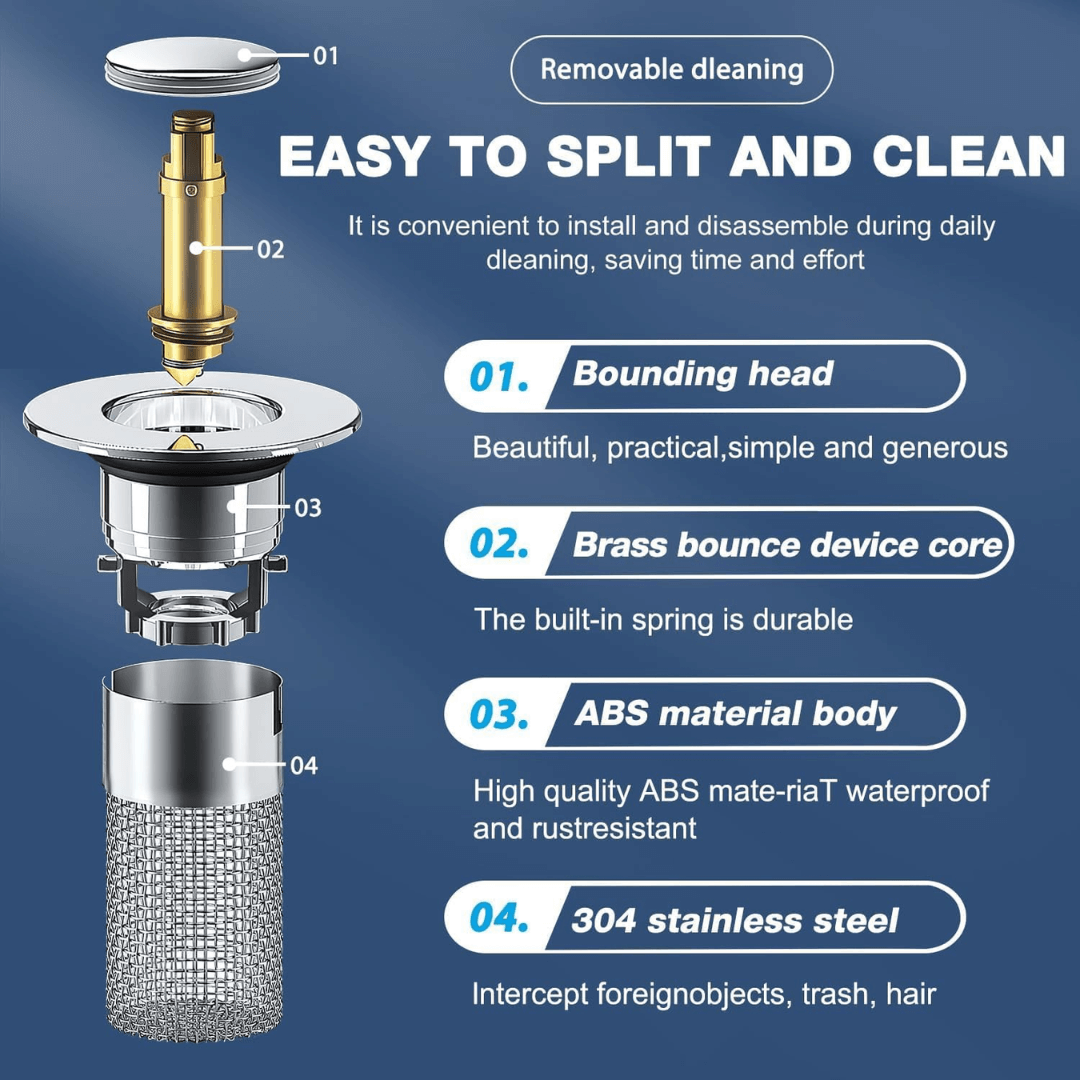 01

02

03

04

Removable dleaning

EASY TO SPLIT AND CLEAN

It is convenient to install and disassemble during daily dleaning, saving time and effort

01. Bounding head

Beautiful, practical,simple and generous

02. Brass bounce device core

The built-in spring is durable

03. ABS material body

High quality ABS mate-riaT waterproof and rustresistant

04. 304 stainless steel

Intercept foreignobjects, trash, hair