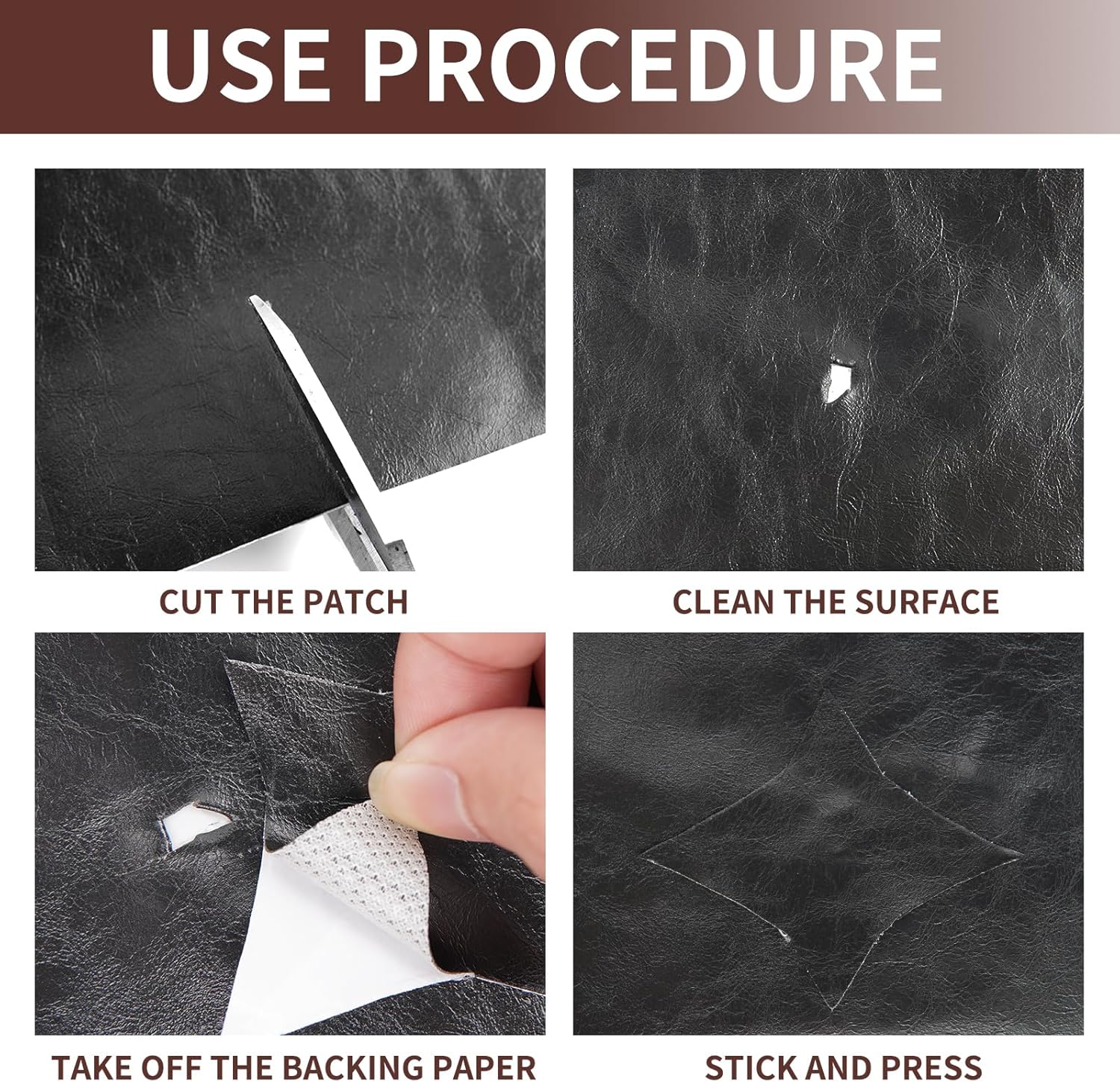 USE PROCEDURE

CUT THE PATCH

CLEAN THE SURFACE

TAKE OFF THE BACKING PAPER

STICK AND PRESS