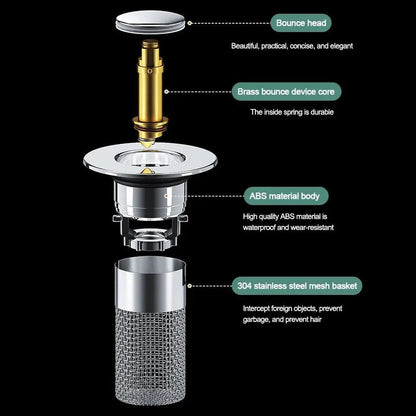 Bounce head

Beautiful, practical, concise, and elegant

Brass bounce device core

The inside spring is durable

ABS material body

High quality ABS material is waterproof and wear-resistant

304 stainless steel mesh basket

Intercept foreign objects, prevent garbage, and prevent hair